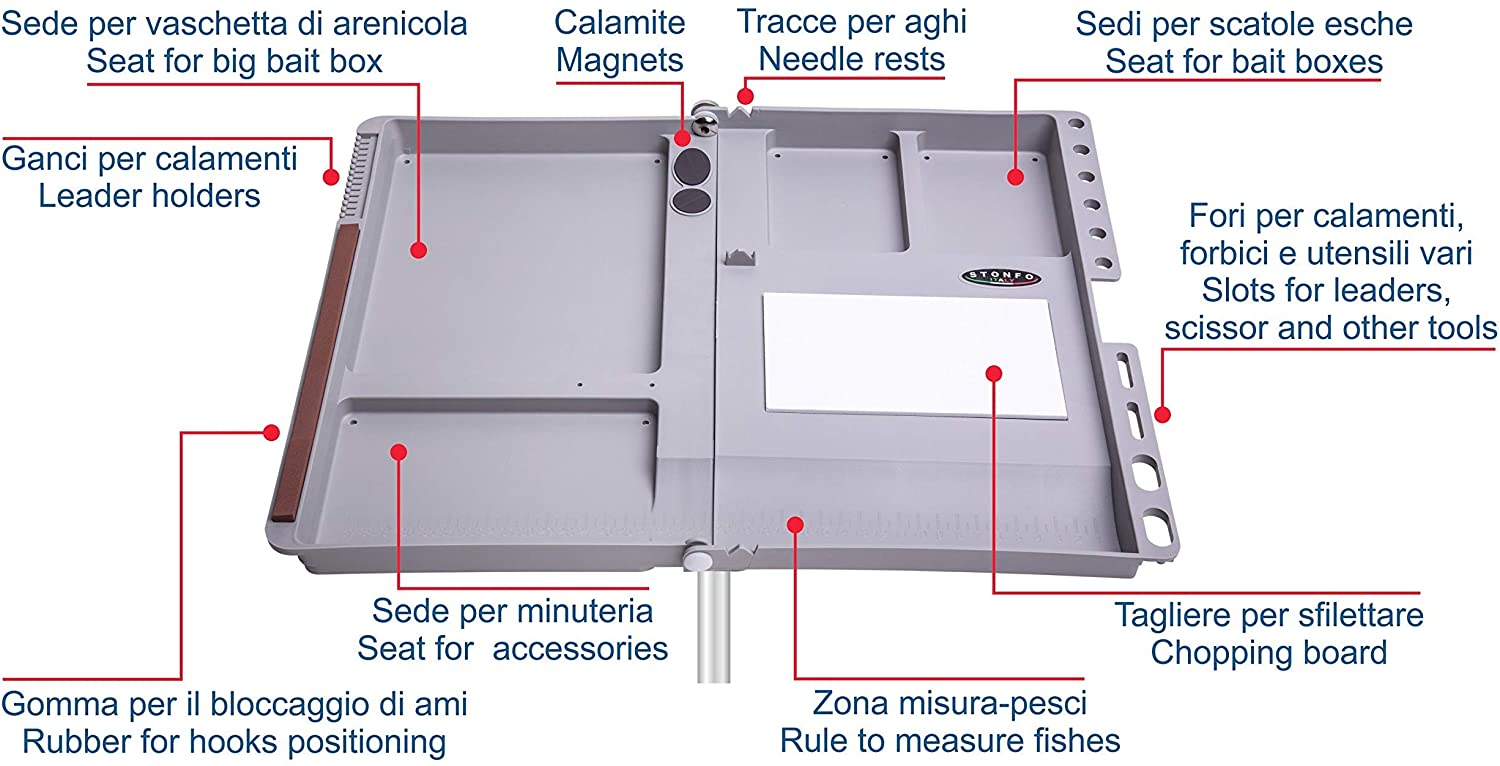 Sede per vaschetta di arenicola
Seat for big bait box

Calamite
Magnets

Tracce per aghi
Needle rests

Sedi per scatole esche
Seat for bait boxes

Ganci per calamenti
Leader holders

Fori per calamenti, forbici e utensili vari
Slots for leaders, scissor and other tools

STONFO

Sede per minuteria
Seat for accessories

Tagliere per sfilettare
Chopping board

Gomma per il bloccaggio di ami
Rubber for hooks positioning

Zona misura-pesci
Rule to measure fishes